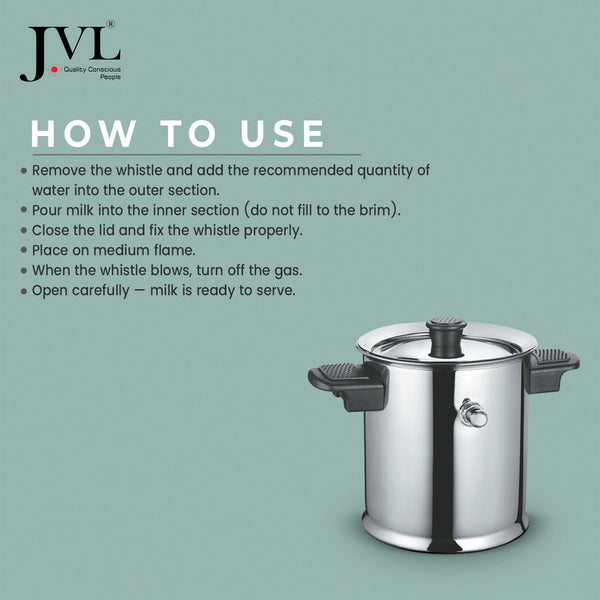 JVL®
Quality Conscious People

HOW TO USE

• Remove the whistle and add the recommended quantity of water into the outer section.
• Pour milk into the inner section (do not fill to the brim).
• Close the lid and fix the whistle properly.
• Place on medium flame.
• When the whistle blows, turn off the gas.
• Open carefully — milk is ready to serve.